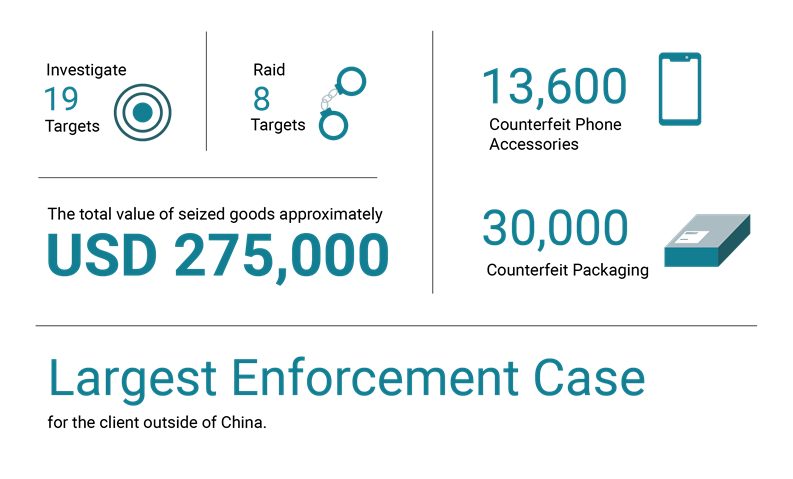 Investigate
19
Targets

Raid
8
Targets

The total value of seized goods approximately
USD 275,000

13,600
Counterfeit Phone Accessories

30,000
Counterfeit Packaging

Largest Enforcement Case
for the client outside of China.